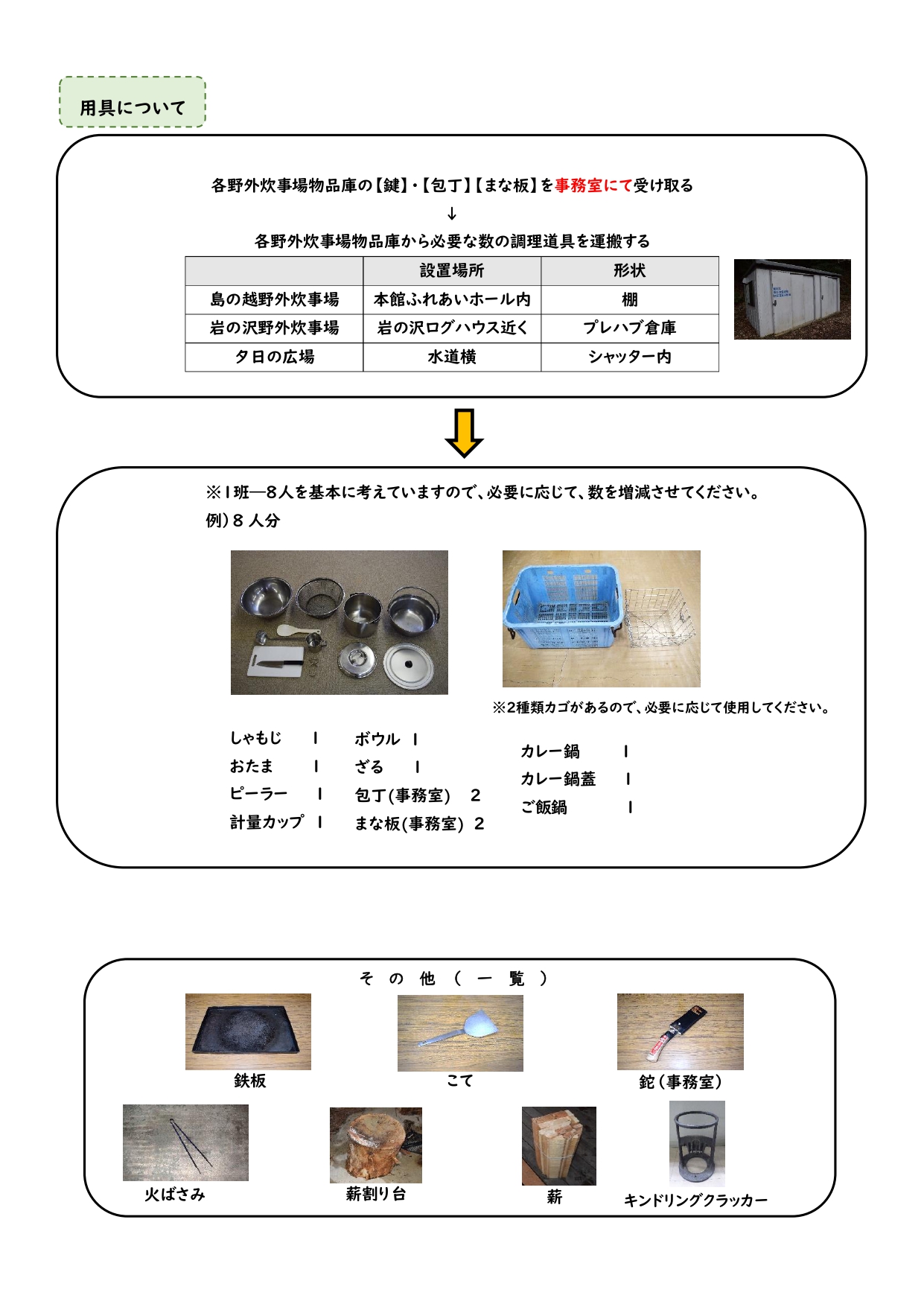 用具について

各野外炊事場物品庫の【鍵】・【包丁】【まな板】を事務室にて受け取る
↓
各野外炊事場物品庫から必要な数の調理道具を運搬する

| | 設置場所 | 形状 |
|---|---|---|
| 島の越野外炊事場 | 本館ふれあいホール内 | 棚 |
| 岩の沢野外炊事場 | 岩の沢ログハウス近く | プレハブ倉庫 |
| 夕日の広場 | 水道横 | シャッター内 |

※1班―8人を基本に考えていますので、必要に応じて、数を増減させてください。
例）8 人分

※2種類カゴがあるので、必要に応じて使用してください。

しゃもじ　1
おたま　1
ピーラー　1
計量カップ　1

ボウル　1
ざる　1
包丁(事務室)　2
まな板(事務室)　2

カレー鍋　1
カレー鍋蓋　1
ご飯鍋　1

その他（一覧）

鉄板
こて
鉈（事務室）
火ばさみ
薪割り台
薪
キンドリングクラッカー