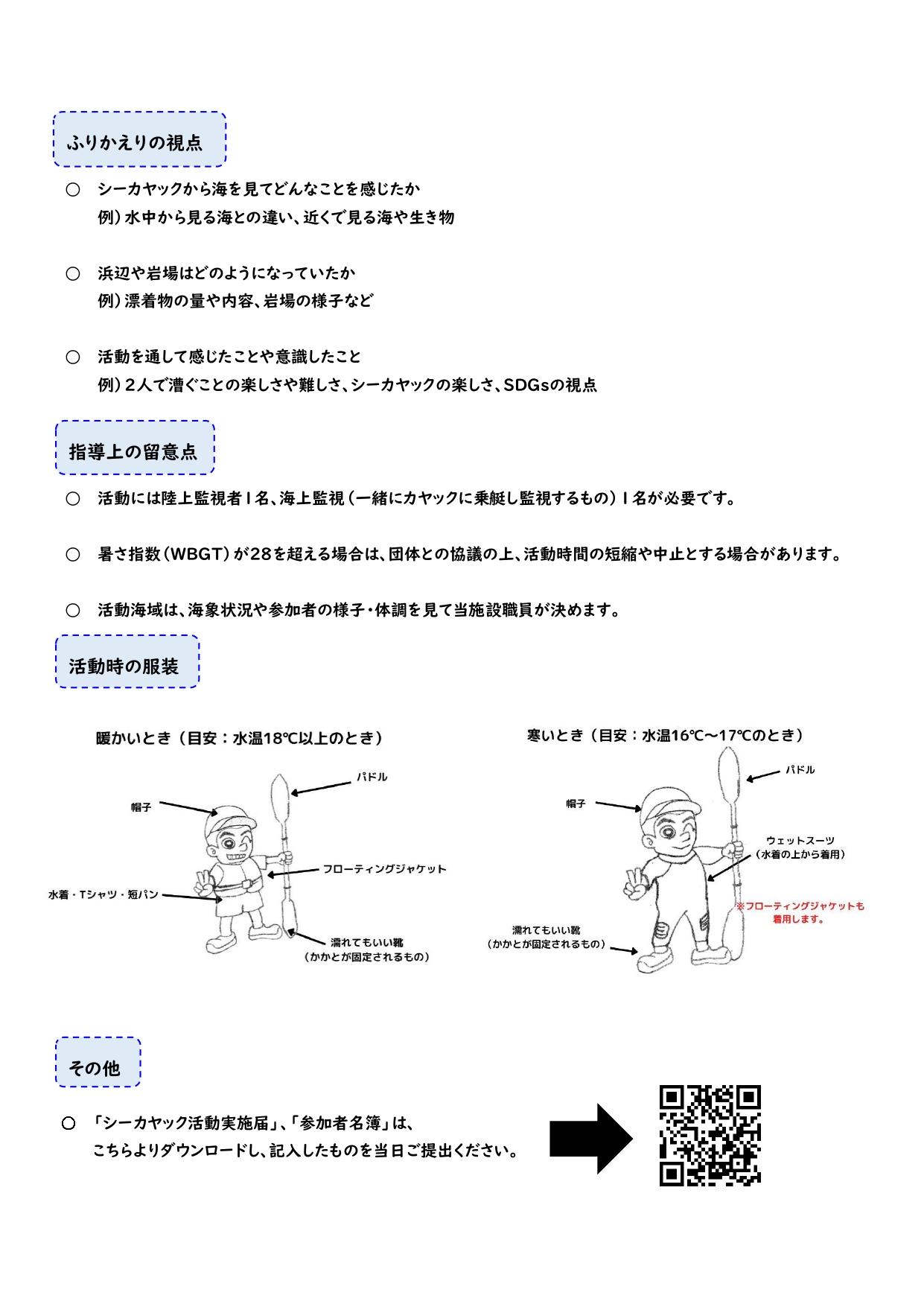 ふりかえりの視点

○ シーカヤックから海を見てどんなことを感じたか
例）水中から見る海との違い、近くで見る海や生き物

○ 浜辺や岩場はどのようになっていたか
例）漂着物の量や内容、岩場の様子など

○ 活動を通して感じたことや意識したこと
例）２人で漕ぐことの楽しさや難しさ、シーカヤックの楽しさ、SDGsの視点

指導上の留意点

○ 活動には陸上監視者１名、海上監視（一緒にカヤックに乗艇し監視するもの）１名が必要です。

○ 暑さ指数（WBGT）が28を超える場合は、団体との協議の上、活動時間の短縮や中止とする場合があります。

○ 活動海域は、海象状況や参加者の様子・体調を見て当施設職員が決めます。

活動時の服装

暖かいとき（目安：水温18℃以上のとき）

パドル
帽子
フローティングジャケット
水着・Tシャツ・短パン
濡れてもいい靴
（かかとが固定されるもの）

寒いとき（目安：水温16℃～17℃のとき）

パドル
帽子
ウェットスーツ
（水着の上から着用）
※フローティングジャケットも着用します。
濡れてもいい靴
（かかとが固定されるもの）

その他

○ 「シーカヤック活動実施届」、「参加者名簿」は、
こちらよりダウンロードし、記入したものを当日ご提出ください。