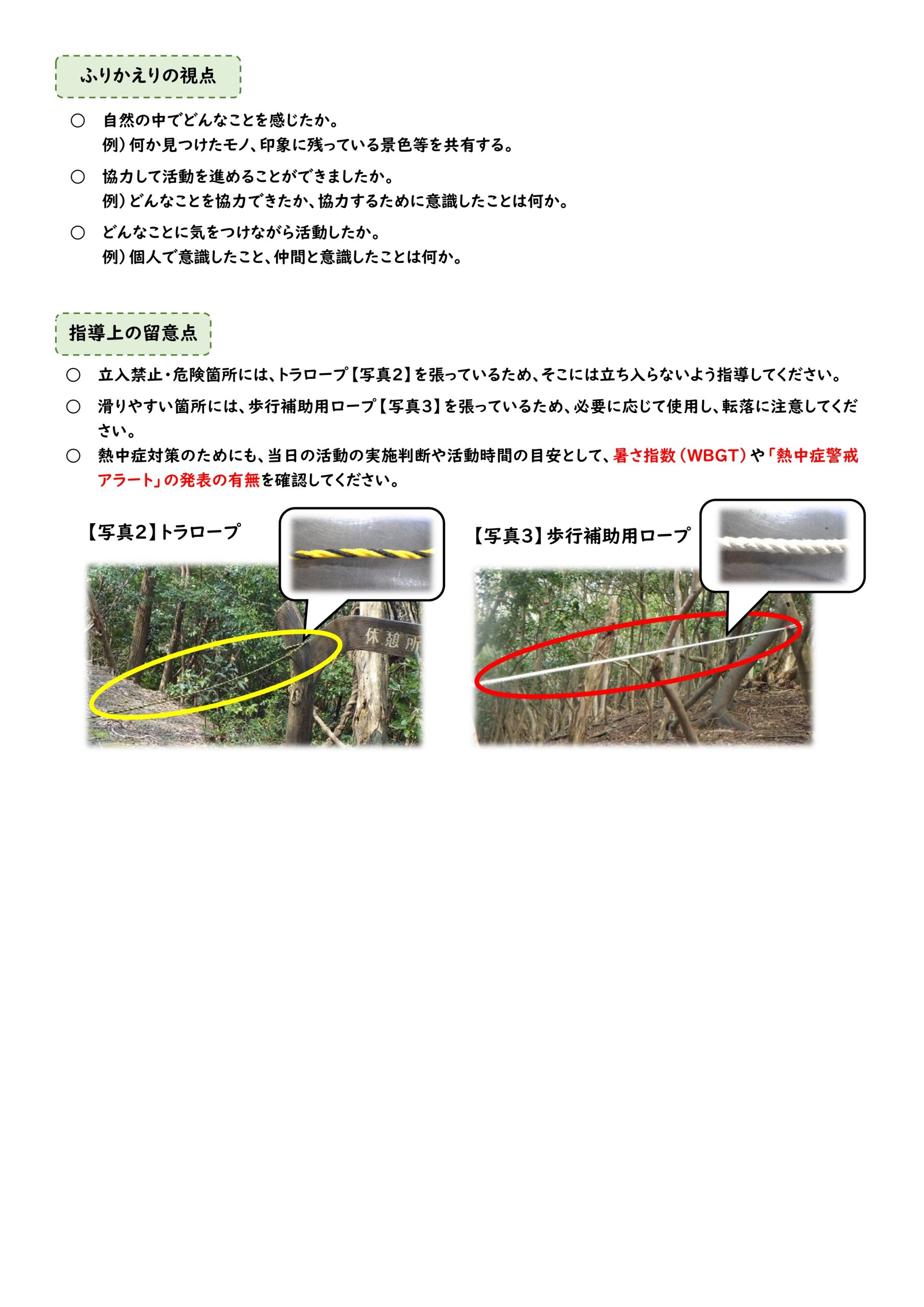 ふりかえりの視点

○　自然の中でどんなことを感じたか。
例）何か見つけたモノ、印象に残っている景色等を共有する。

○　協力して活動を進めることができましたか。
例）どんなことを協力できたか、協力するために意識したことは何か。

○　どんなことに気をつけながら活動したか。
例）個人で意識したこと、仲間と意識したことは何か。

指導上の留意点

○　立入禁止・危険箇所には、トラロープ【写真2】を張っているため、そこには立ち入らないよう指導してください。

○　滑りやすい箇所には、歩行補助用ロープ【写真3】を張っているため、必要に応じて使用し、転落に注意してください。

○　熱中症対策のためにも、当日の活動の実施判断や活動時間の目安として、暑さ指数（WBGT）や「熱中症警戒アラート」の発表の有無を確認してください。

【写真2】トラロープ

休憩所

【写真3】歩行補助用ロープ